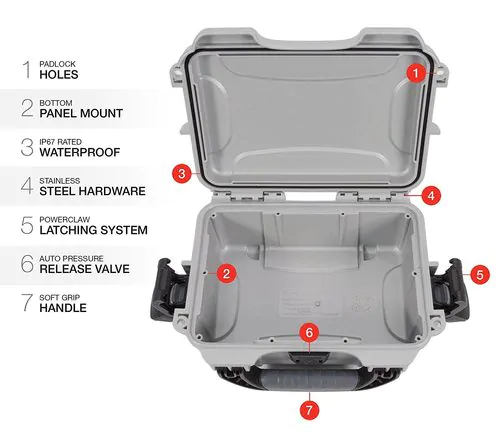 1 PADLOCK
HOLES

2 BOTTOM
PANEL MOUNT

3 IP67 RATED
WATERPROOF

4 STAINLESS
STEEL HARDWARE

5 POWERCLAW
LATCHING SYSTEM

6 AUTO PRESSURE
RELEASE VALVE

7 SOFT GRIP
HANDLE

1

3

4

2

5

6

7